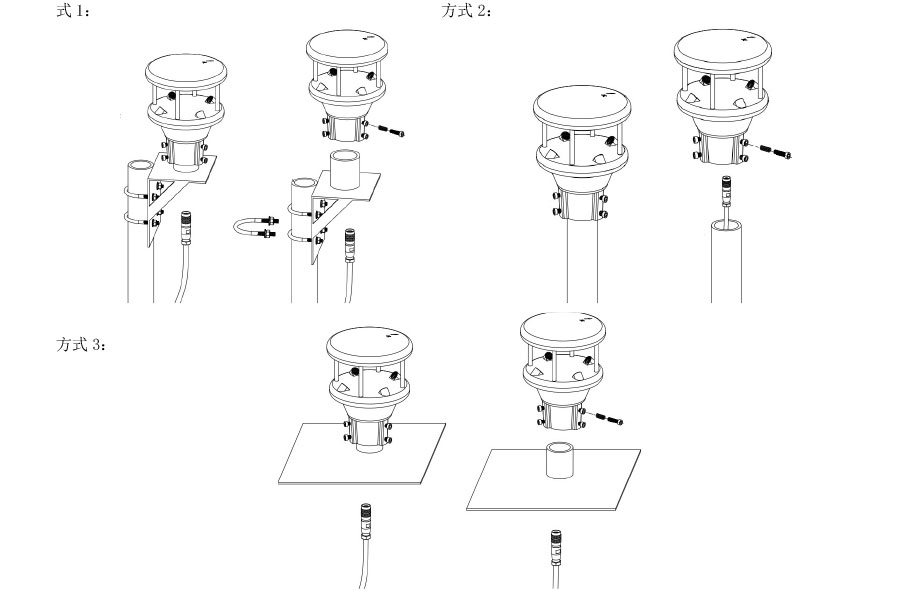 式 1：

方式 2：

方式 3：